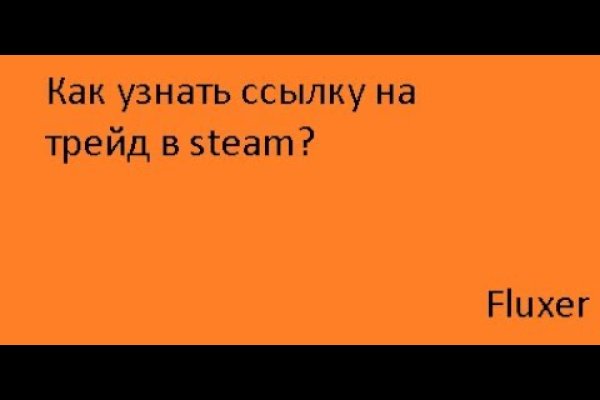 Как узнать ссылку на трейд в steam?

Fluxer